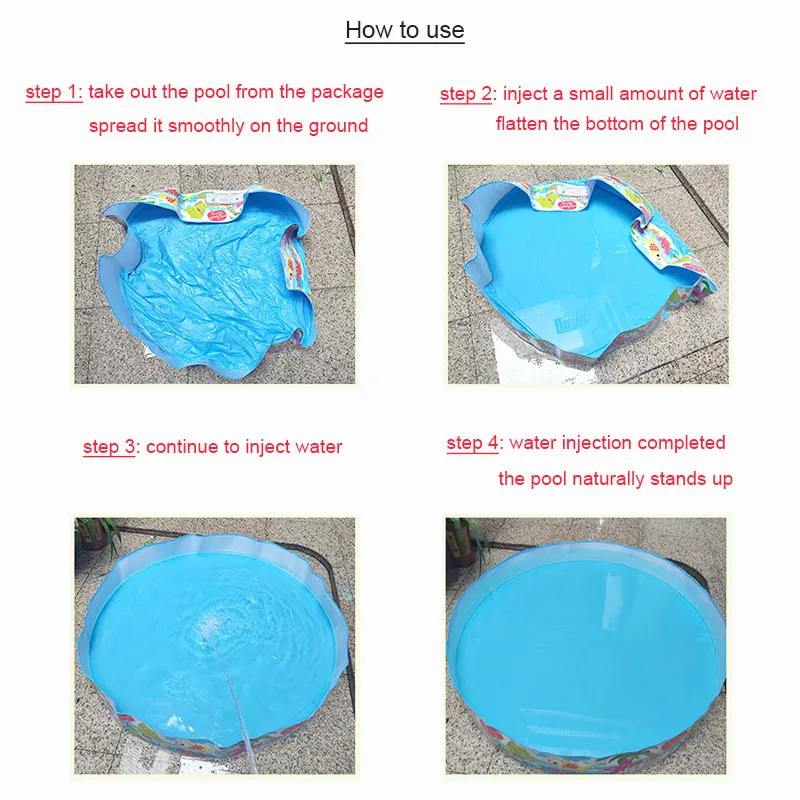 How to use

step 1: take out the pool from the package
spread it smoothly on the ground

step 2: inject a small amount of water
flatten the bottom of the pool

step 3: continue to inject water

step 4: water injection completed
the pool naturally stands up